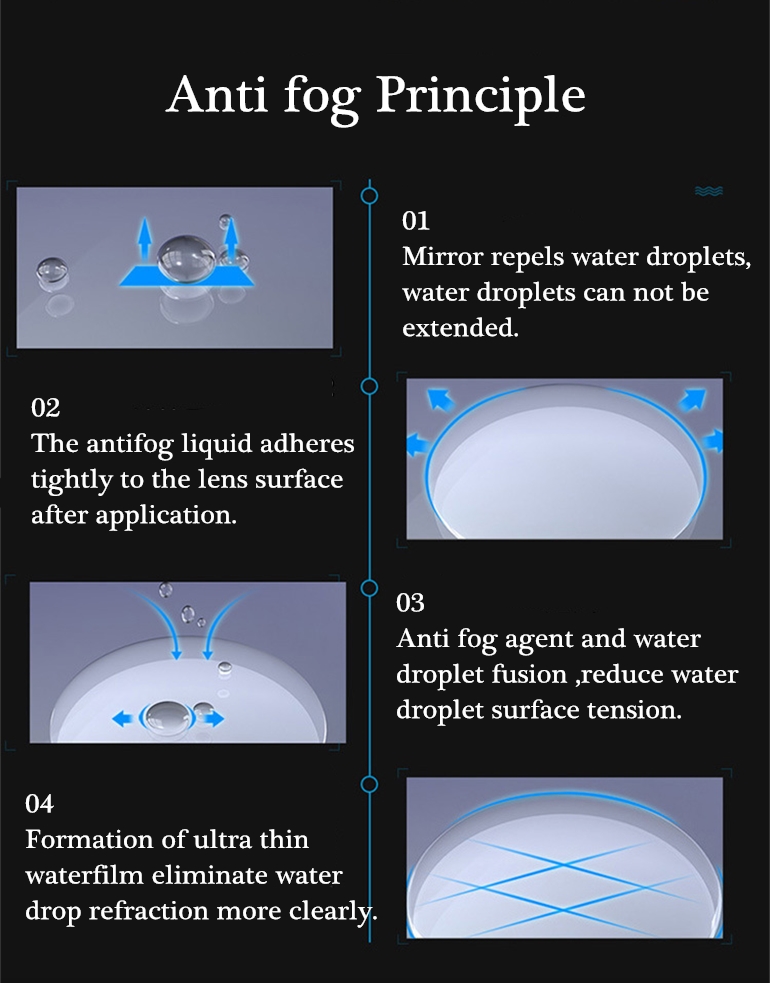 Anti fog Principle

01
Mirror repels water droplets, water droplets can not be extended.

02
The antifog liquid adheres tightly to the lens surface after application.

03
Anti fog agent and water droplet fusion ,reduce water droplet surface tension.

04
Formation of ultra thin waterfilm eliminate water drop refraction more clearly.